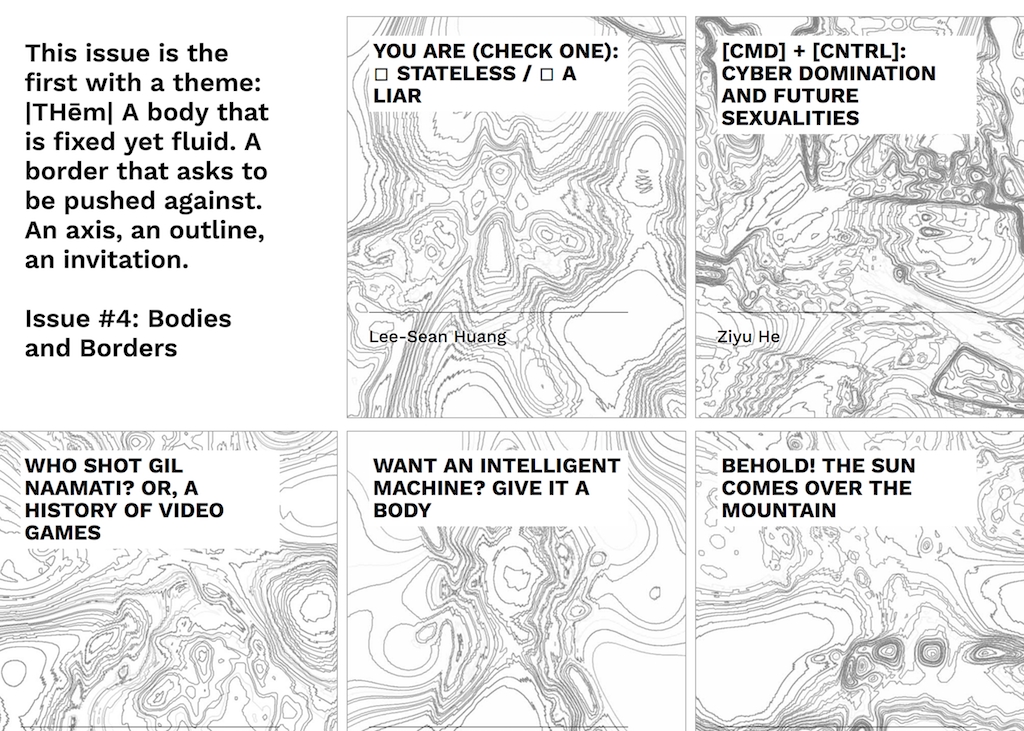 This issue is the first with a theme: |THēm| A body that is fixed yet fluid. A border that asks to be pushed against. An axis, an outline, an invitation.

Issue #4: Bodies and Borders

YOU ARE (CHECK ONE): □ STATELESS / □ A LIAR

Lee-Sean Huang

[CMD] + [CNTRL]: CYBER DOMINATION AND FUTURE SEXUALITIES

Ziyu He

WHO SHOT GIL NAAMATI? OR, A HISTORY OF VIDEO GAMES

WANT AN INTELLIGENT MACHINE? GIVE IT A BODY

BEHOLD! THE SUN COMES OVER THE MOUNTAIN