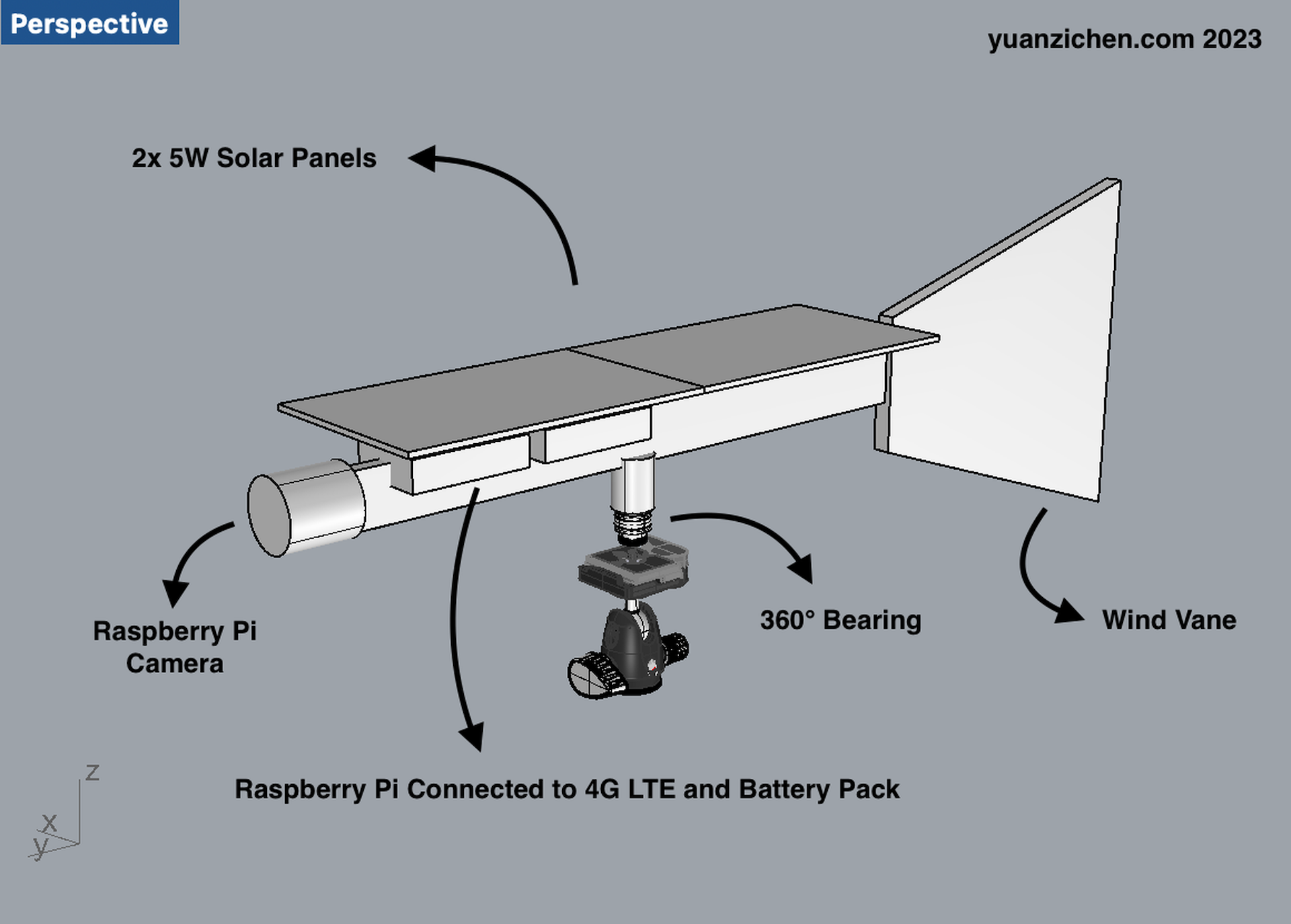 Perspective

yuanzichen.com 2023

2x 5W Solar Panels

Raspberry Pi Camera

360° Bearing

Wind Vane

Raspberry Pi Connected to 4G LTE and Battery Pack

z
x
y